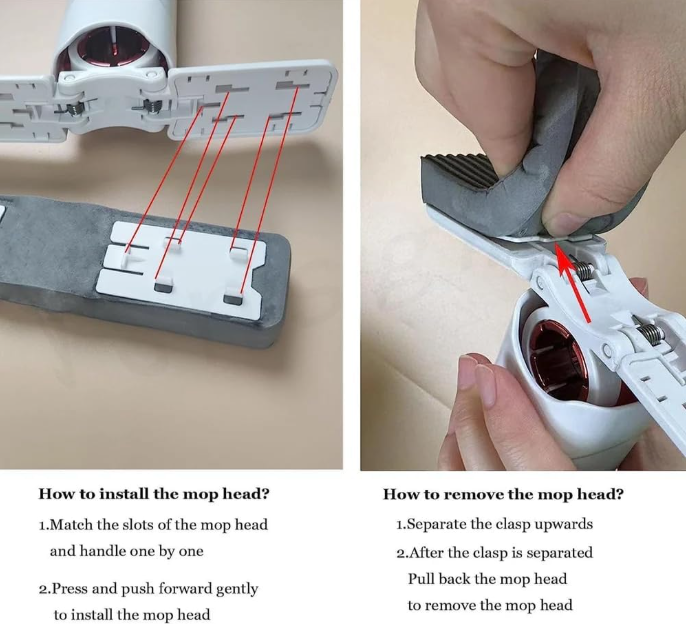 How to install the mop head?

1.Match the slots of the mop head and handle one by one

2.Press and push forward gently to install the mop head

How to remove the mop head?

1.Separate the clasp upwards

2.After the clasp is separated Pull back the mop head to remove the mop head